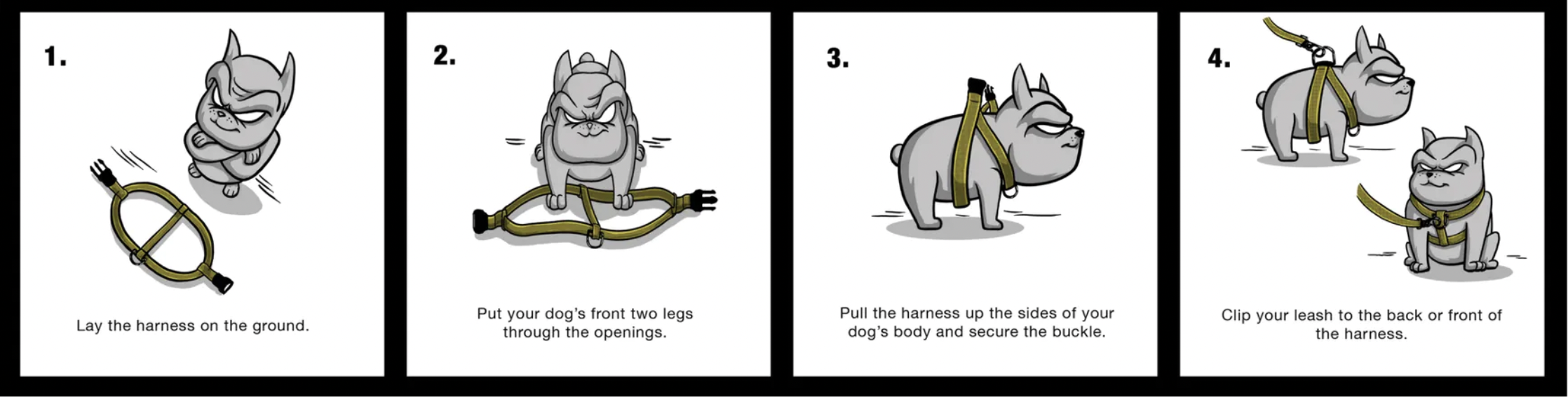 1.

Lay the harness on the ground.

2.

Put your dog's front two legs through the openings.

3.

Pull the harness up the sides of your dog's body and secure the buckle.

4.

Clip your leash to the back or front of the harness.